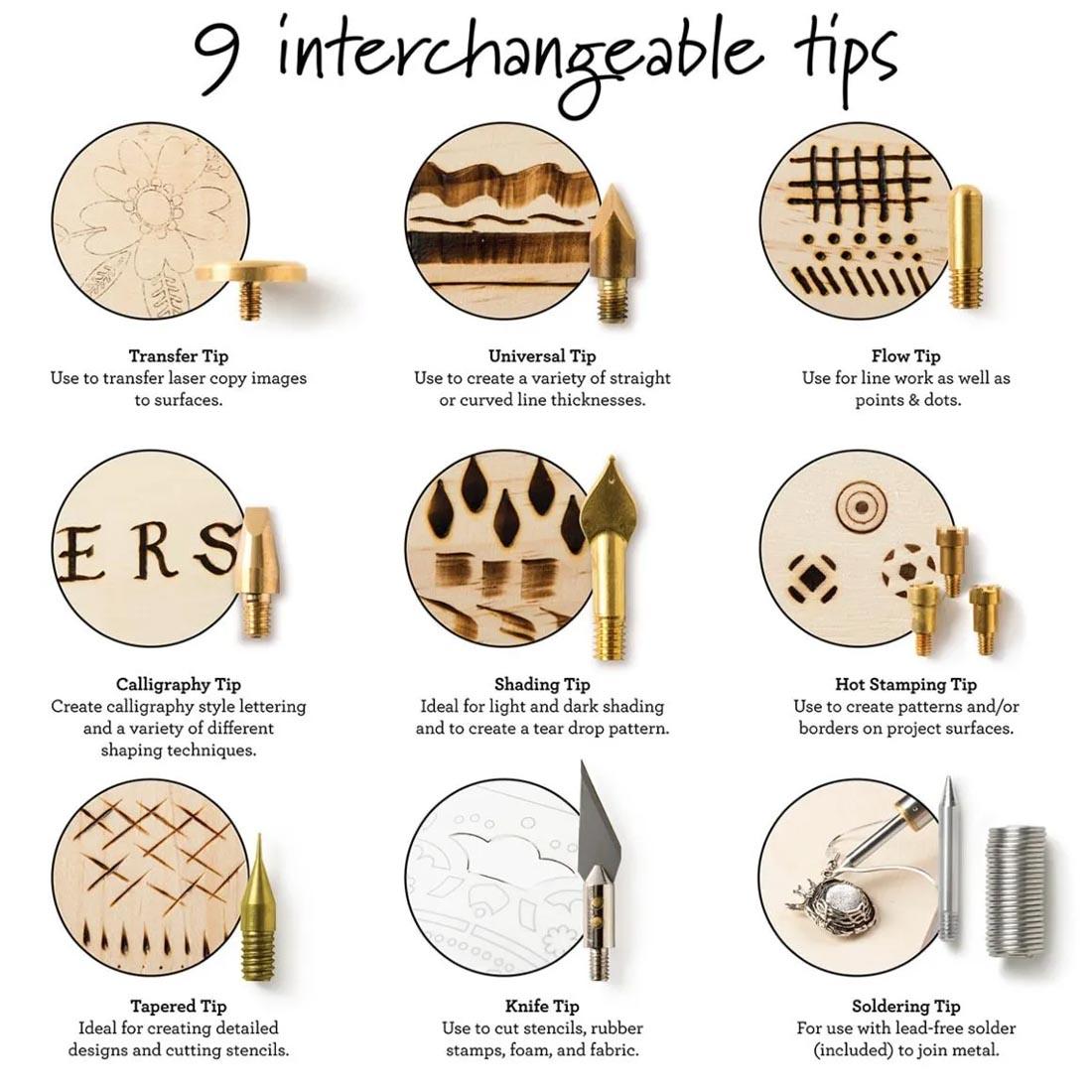 9 interchangeable tips

Transfer Tip
Use to transfer laser copy images to surfaces.

Universal Tip
Use to create a variety of straight or curved line thicknesses.

Flow Tip
Use for line work as well as points & dots.

ERS

Calligraphy Tip
Create calligraphy style lettering and a variety of different shaping techniques.

Shading Tip
Ideal for light and dark shading and to create a tear drop pattern.

Hot Stamping Tip
Use to create patterns and/or borders on project surfaces.

Tapered Tip
Ideal for creating detailed designs and cutting stencils.

Knife Tip
Use to cut stencils, rubber stamps, foam, and fabric.

Soldering Tip
For use with lead-free solder (included) to join metal.